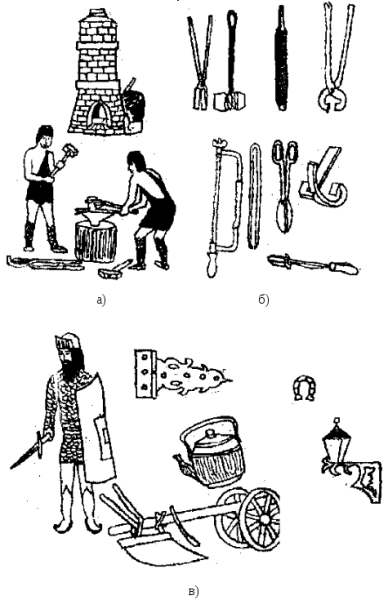 а)

б)

в)