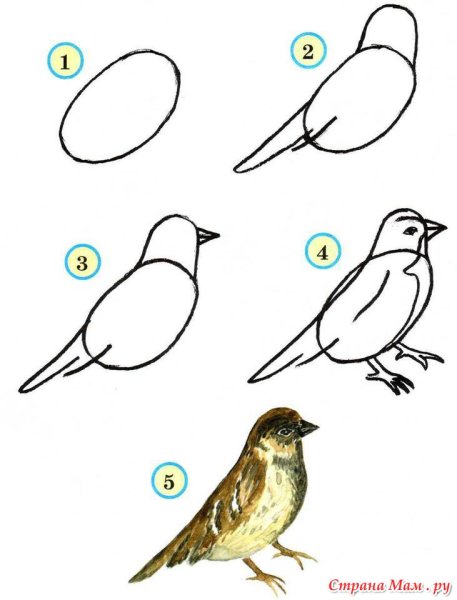 1

2

3

4

5

Страна Мам . ру