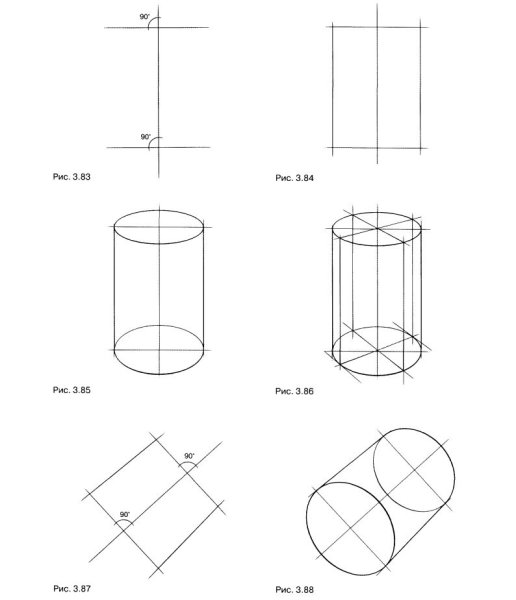 90°

90°

Рис. 3.83

Рис. 3.84

Рис. 3.85

Рис. 3.86

90°

90°

Рис. 3.87

Рис. 3.88