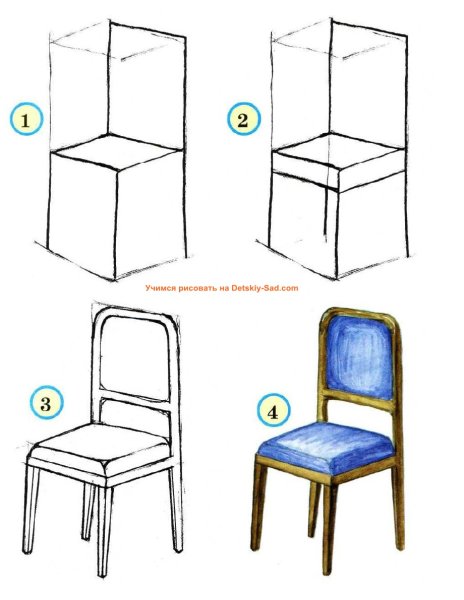 1

2

Учимся рисовать на Detskiy-Sad.com

3

4