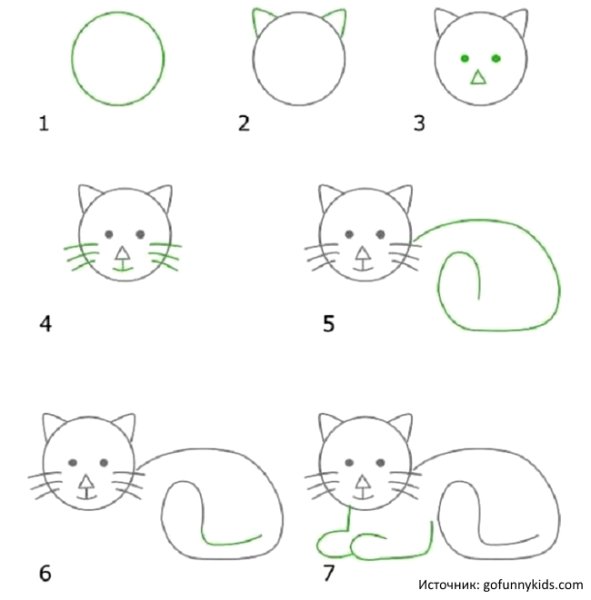 1

2

3

4

5

6

7

Источник: gofunnykids.com