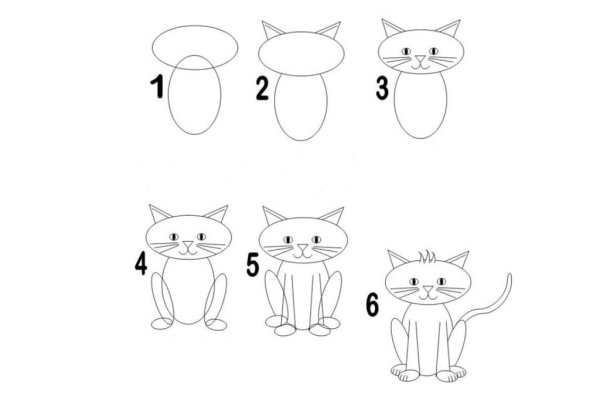 1
2
3
4
5
6