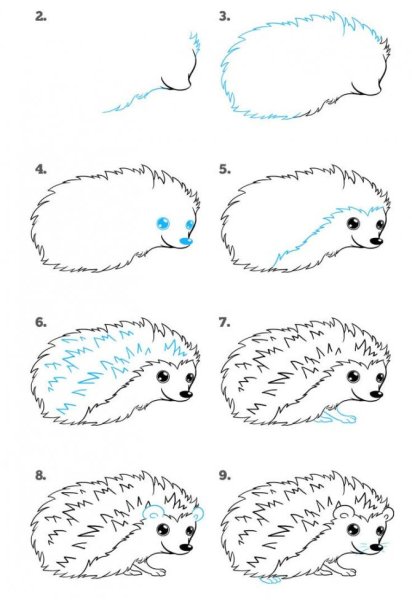 2.

3.

4.

5.

6.

7.

8.

9.