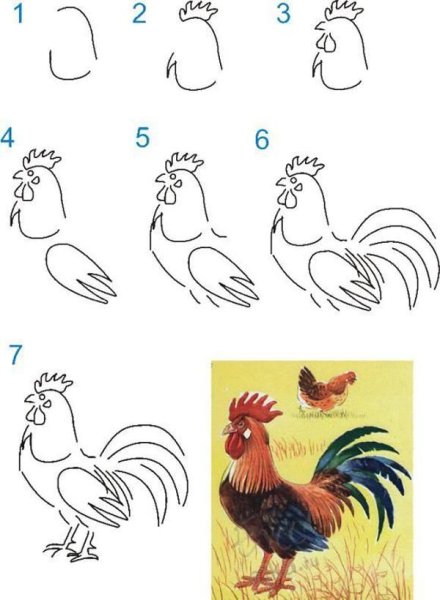 1
2
3
4
5
6
7