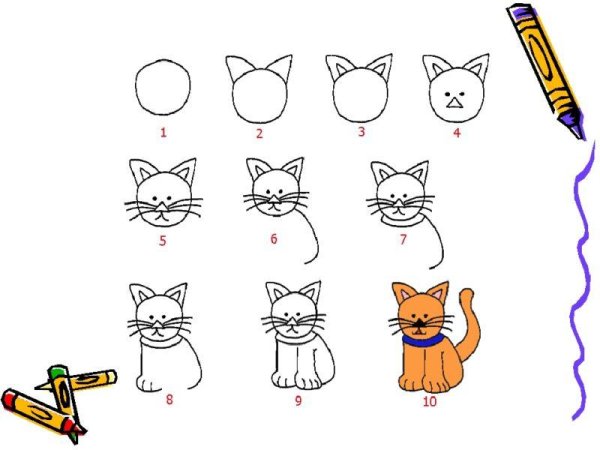 1 2 3 4

5 6 7

8 9 10