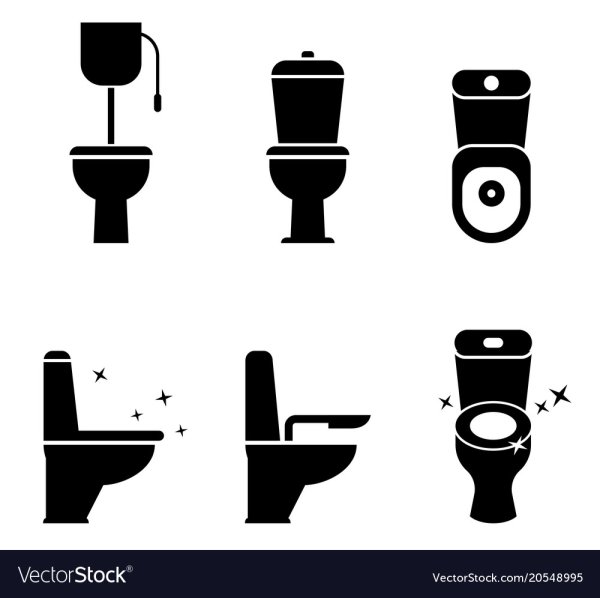 VectorStock®

VectorStock.com/20548995