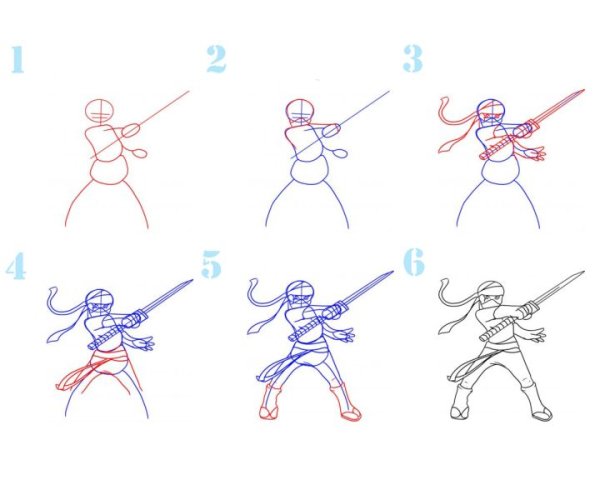 1

2

3

4

5

6