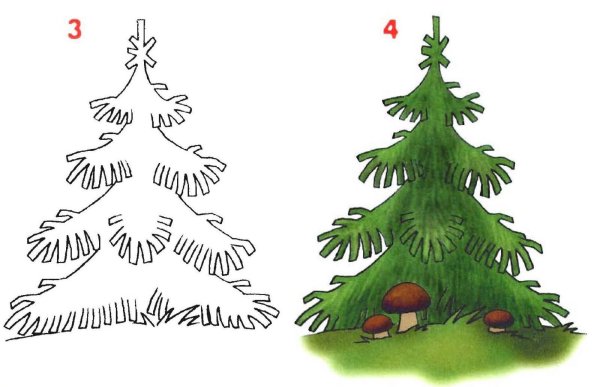 3

4