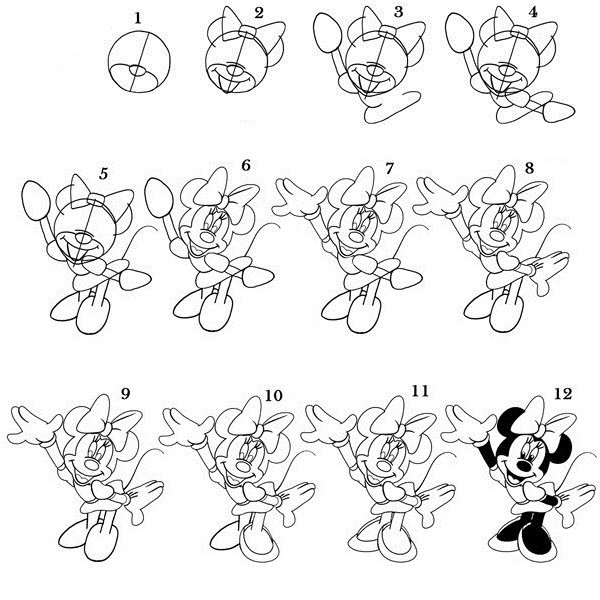 1 2 3 4

5 6 7 8

9 10 11 12