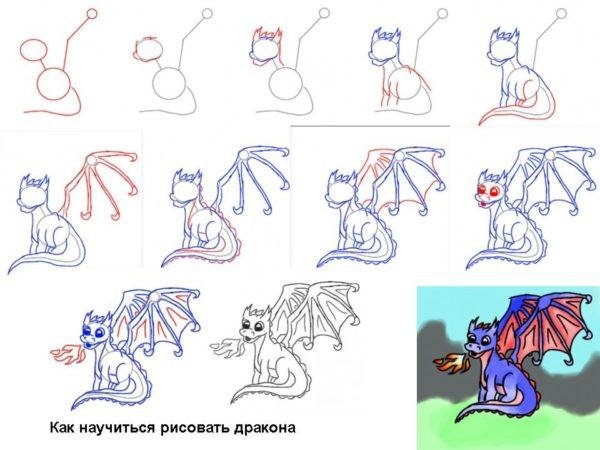 Как научиться рисовать дракона