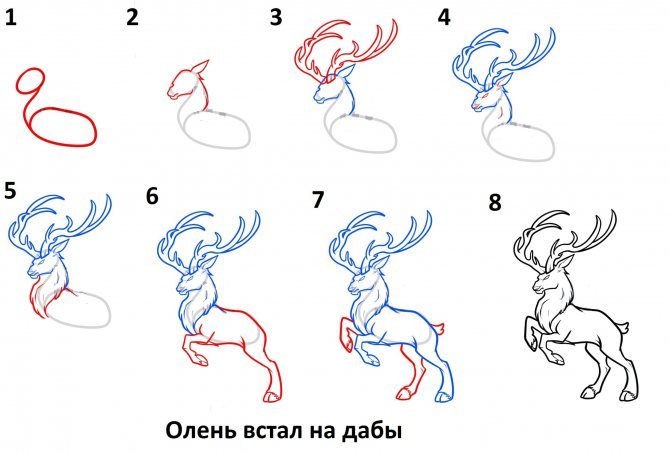 1
2
3
4
5
6
7
8
Олень встал на дабы