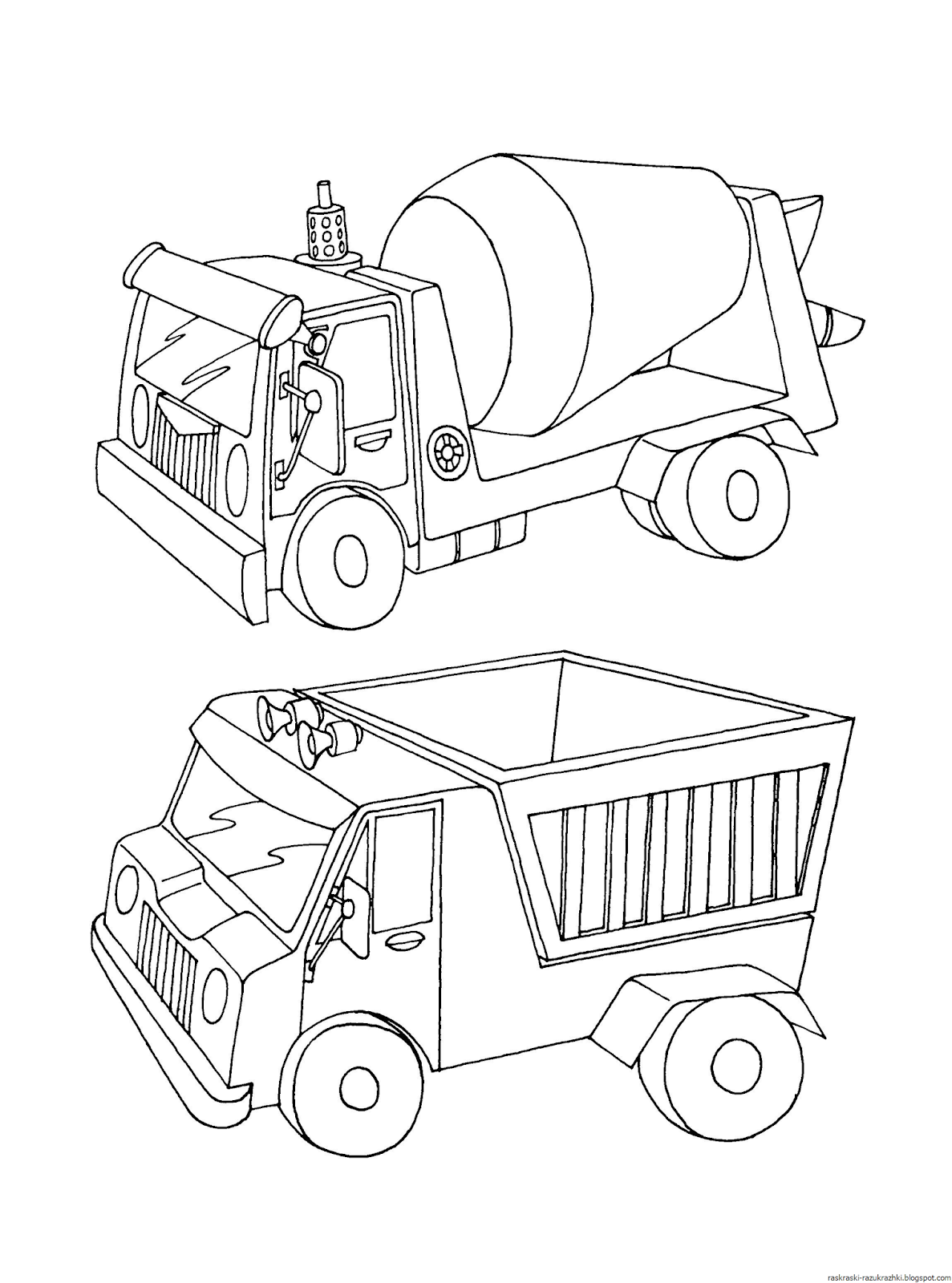 raskraski-razukrazhki.blogspot.com