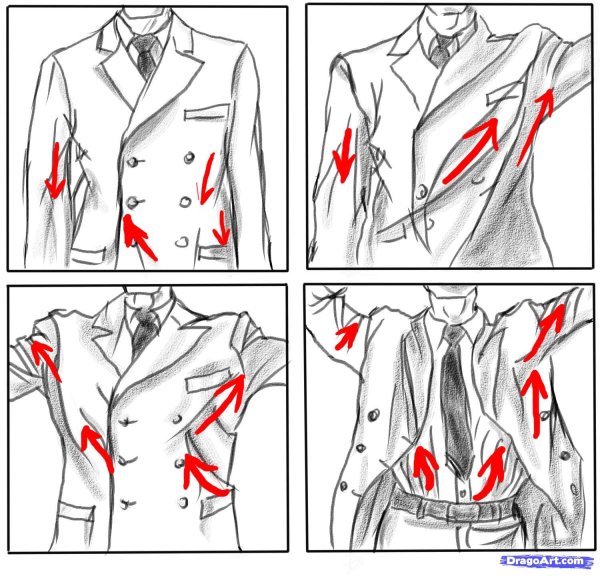 DragoArt.com