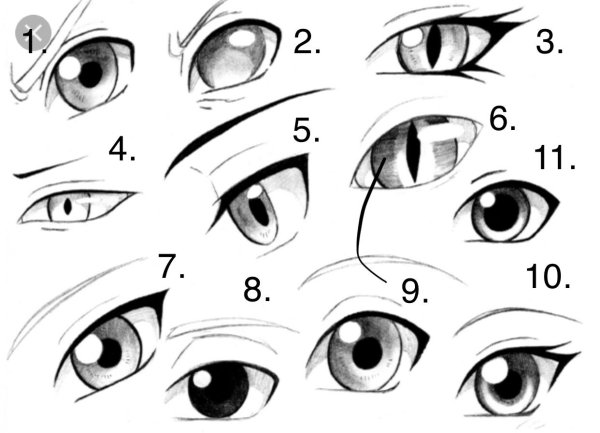 1.

2.

3.

4.

5.

6.

11.

7.

8.

9.

10.