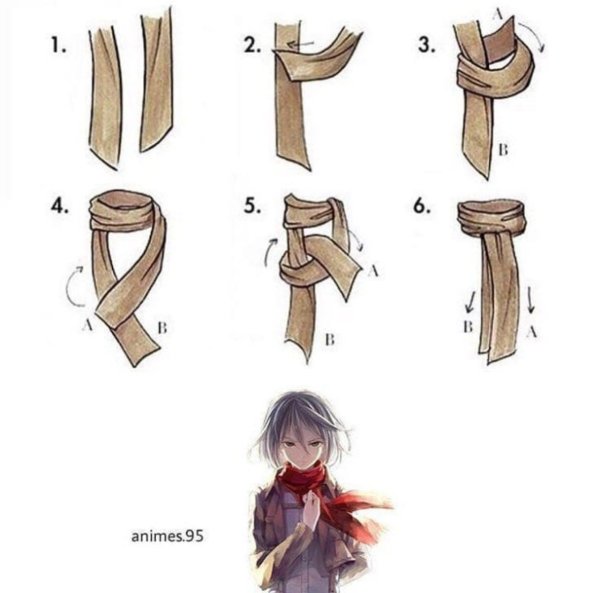 1.

2.

3.
A
B

4.
A
B

5.
A
B

6.
B
A

animes.95