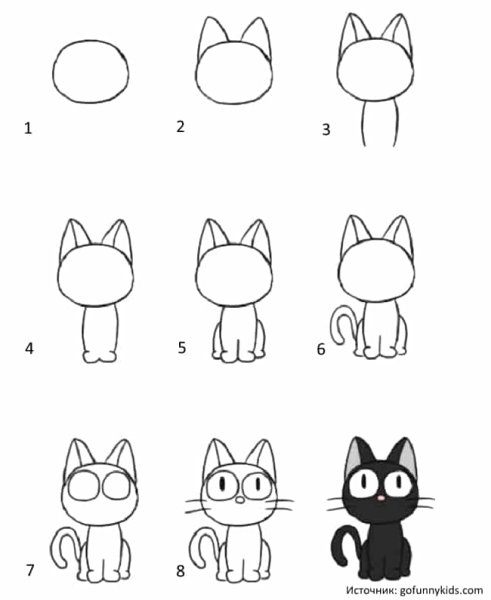 1

2

3

4

5

6

7

8

Источник: gofunnykids.com