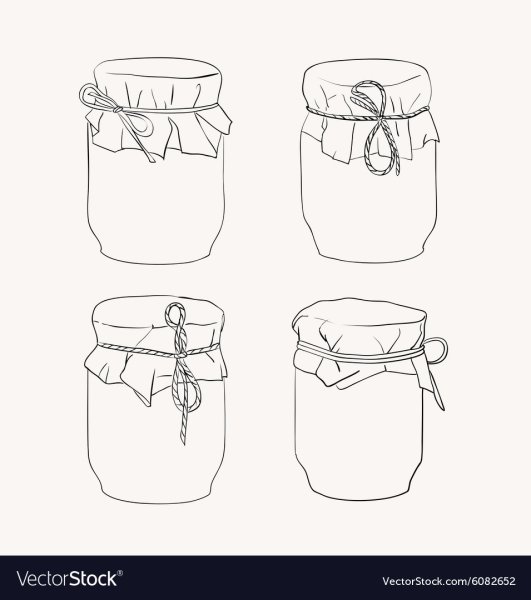 VectorStock®

VectorStock.com/6082652