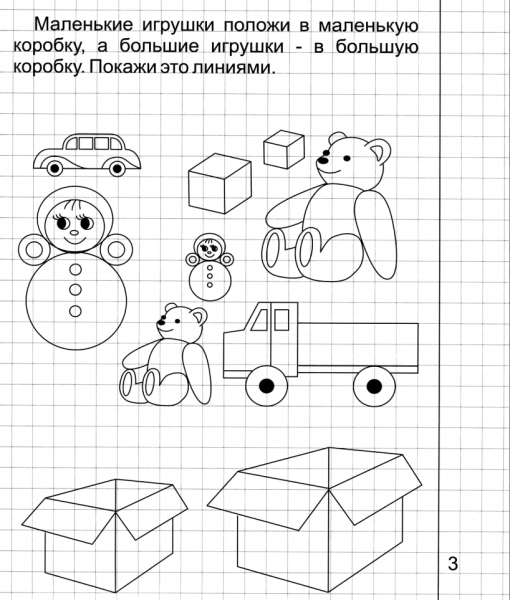 Маленькие игрушки положи в маленькую коробку, а большие игрушки - в большую коробку. Покажи это линиями.

3