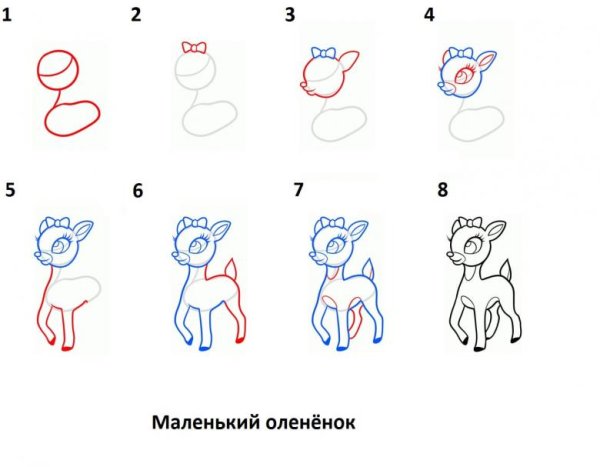 1 2 3 4

5 6 7 8

Маленький оленёнок