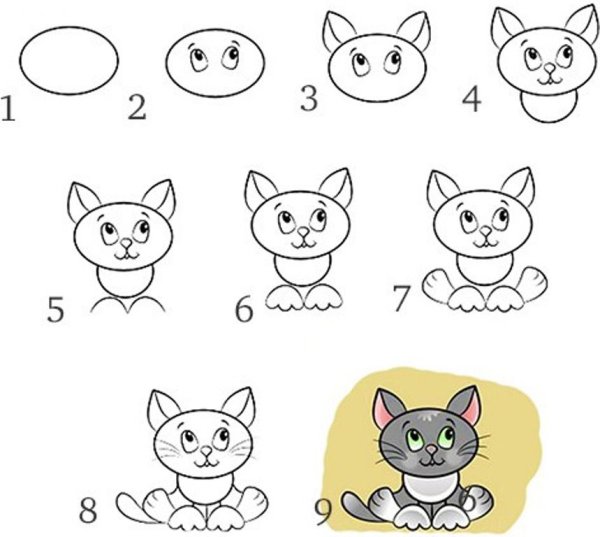 1
2
3
4
5
6
7
8
9