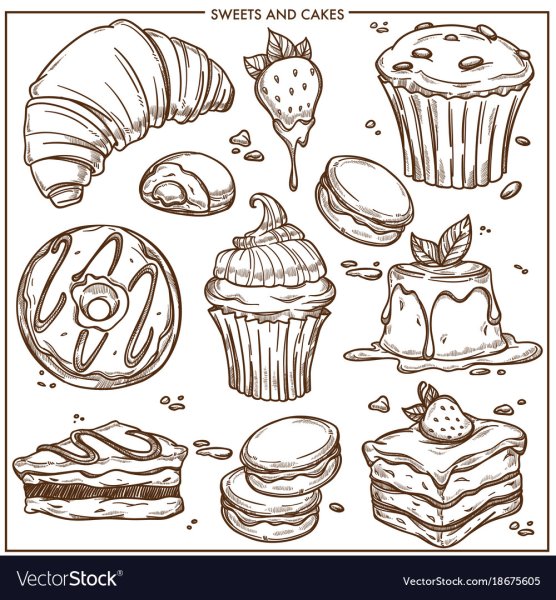 SWEETS AND CAKES

VectorStock®

VectorStock.com/18675605