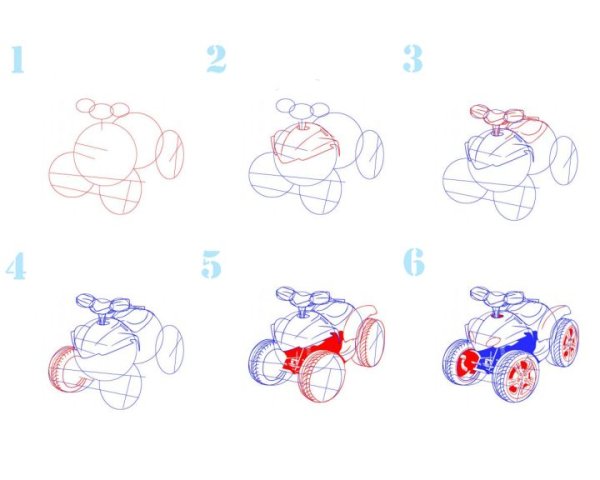 1
2
3
4
5
6