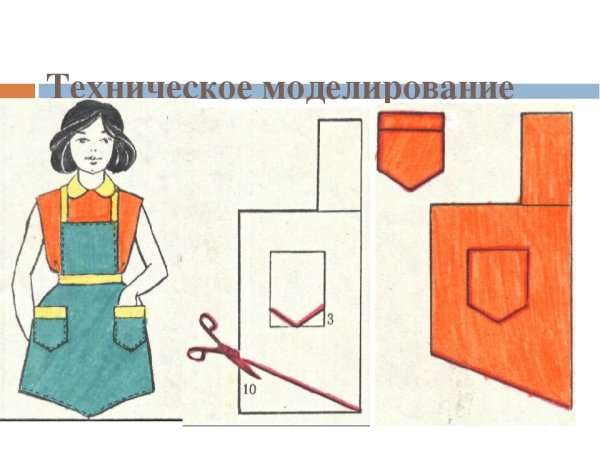 Техническое моделирование

3

10