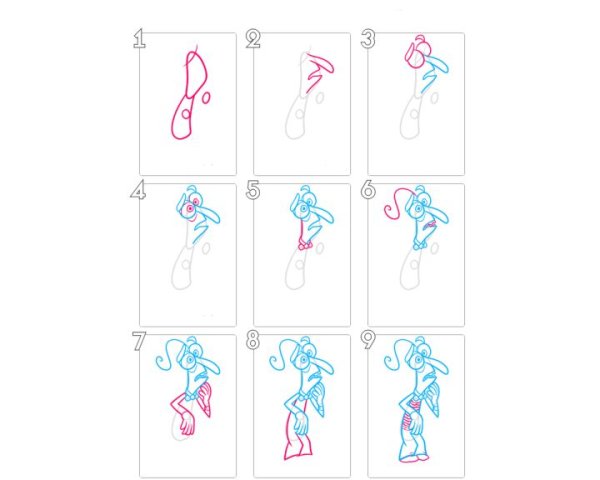 1
2
3
4
5
6
7
8
9