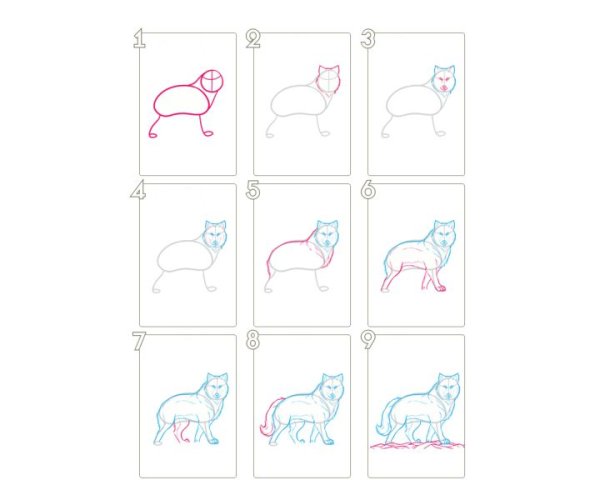 1
2
3
4
5
6
7
8
9