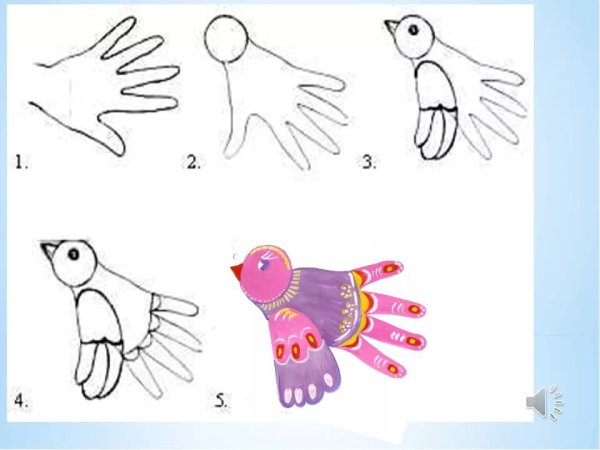 1.

2.

3.

4.

5.