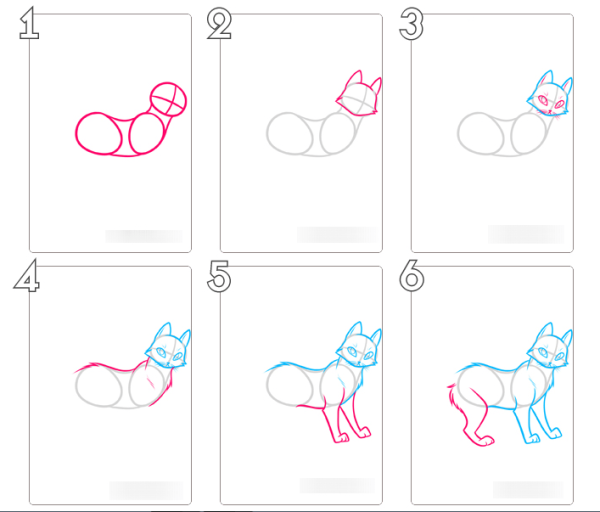 1

2

3

4

5

6