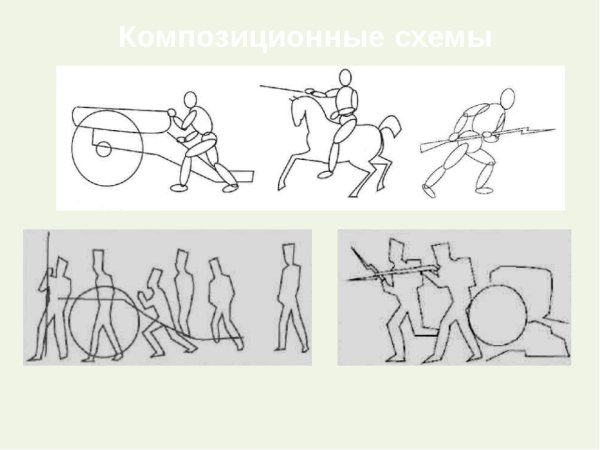 Композиционные схемы