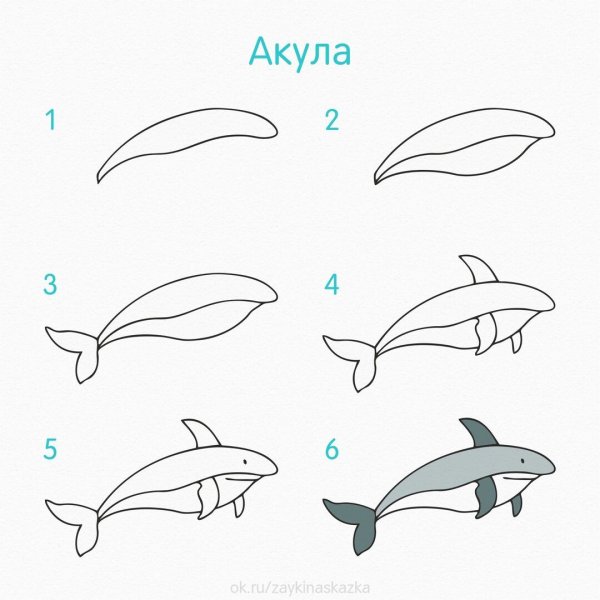 Акула

1

2

3

4

5

6

ok.ru/zaykinaskazka