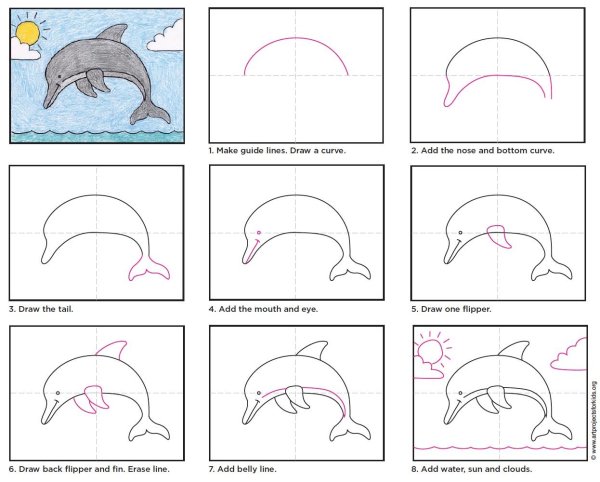 1. Make guide lines. Draw a curve.

2. Add the nose and bottom curve.

3. Draw the tail.

4. Add the mouth and eye.

5. Draw one flipper.

6. Draw back flipper and fin. Erase line.

7. Add belly line.

8. Add water, sun and clouds.

© www.artprojectsforkids.org