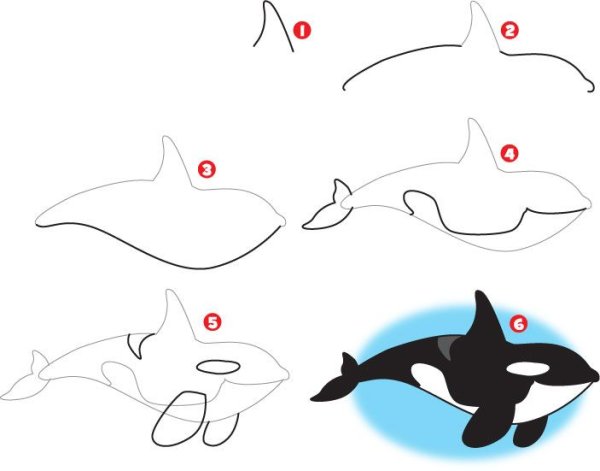 1
2
3
4
5
6