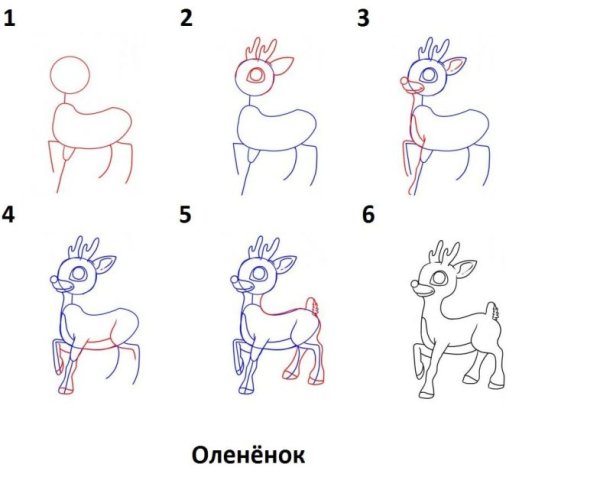 1

2

3

4

5

6

Оленёнок