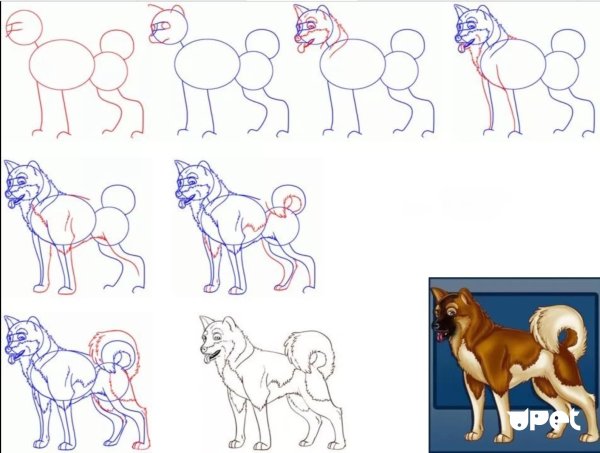 UPet