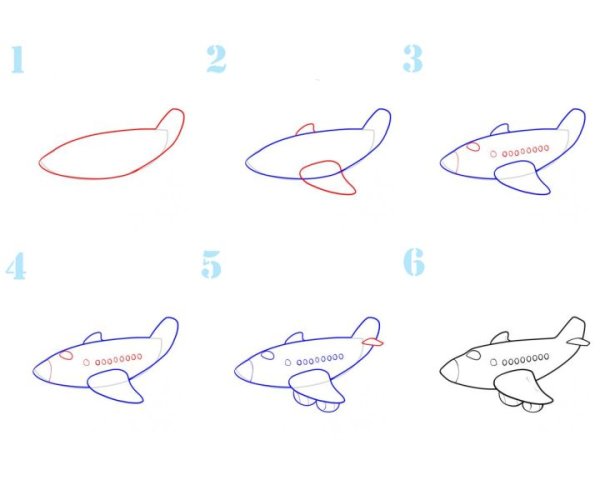 1

2

3

4

5

6