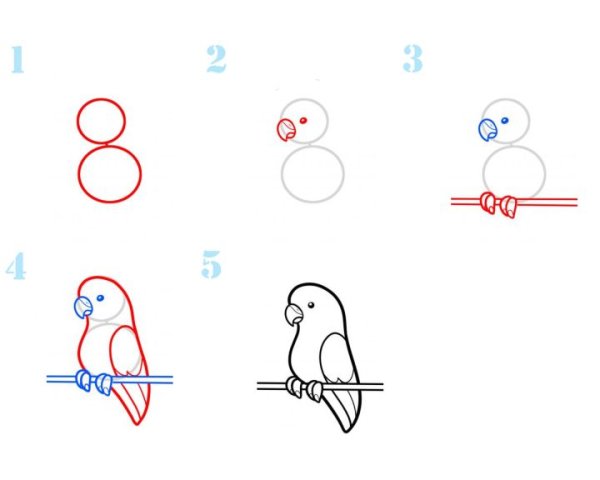 1

2

3

4

5