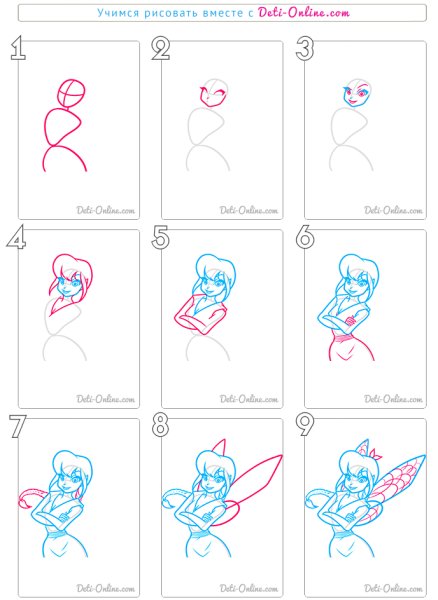 Учимся рисовать вместе с Deti-Online.com

1

Deti-Online.com

2

Deti-Online.com

3

Deti-Online.com

4

Deti-Online.com

5

Deti-Online.com

6

Deti-Online.com

7

Deti-Online.com

8

Deti-Online.com

9

Deti-Online.com