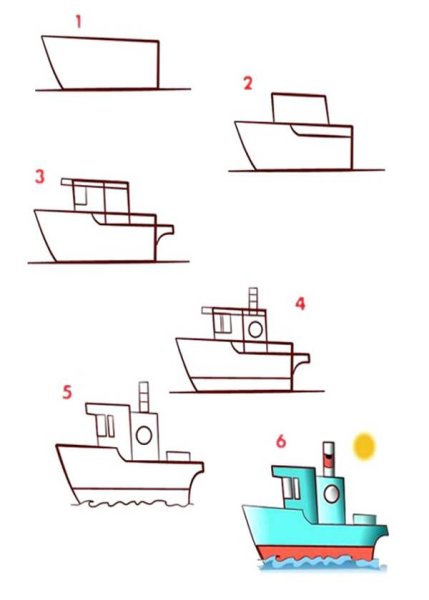 1

2

3

4

5

6