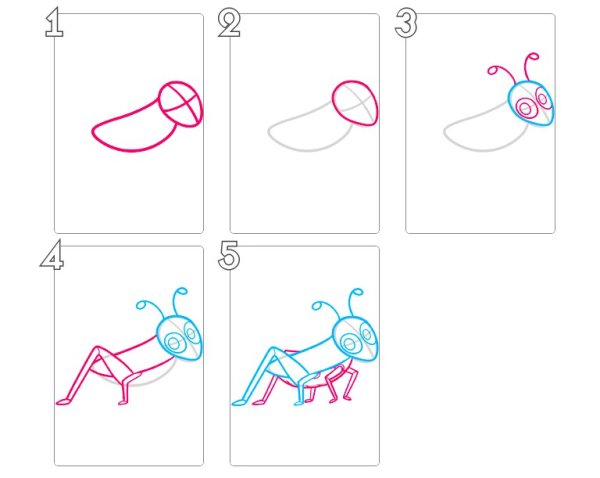 1

2

3

4

5