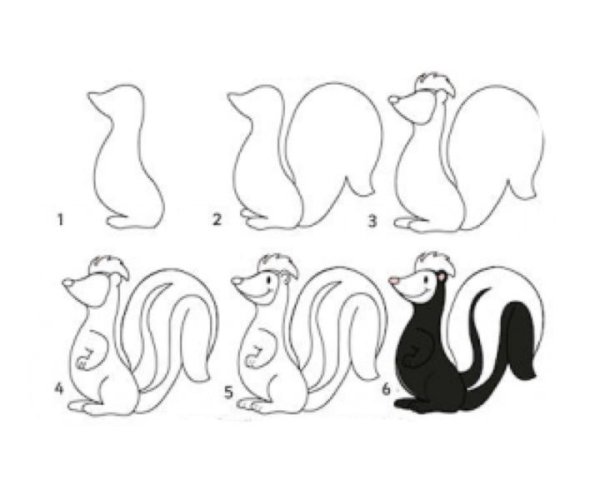 1
2
3
4
5
6