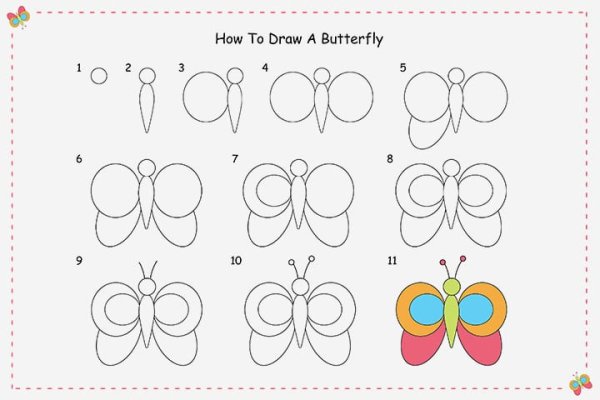 How To Draw A Butterfly

1 2 3 4 5

6 7 8

9 10 11