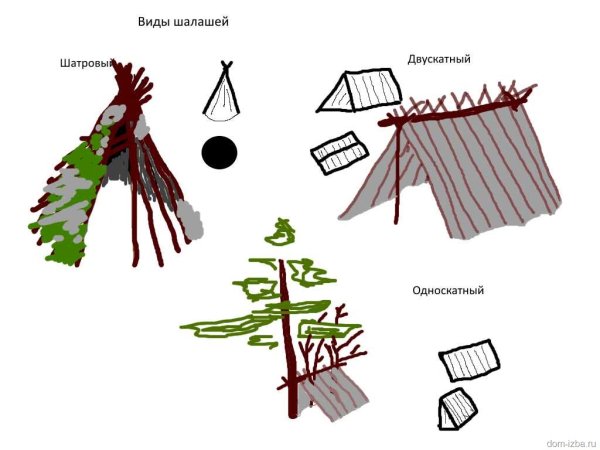 Виды шалашей

Шатровый

Двускатный

Односкатный

dom-izba.ru