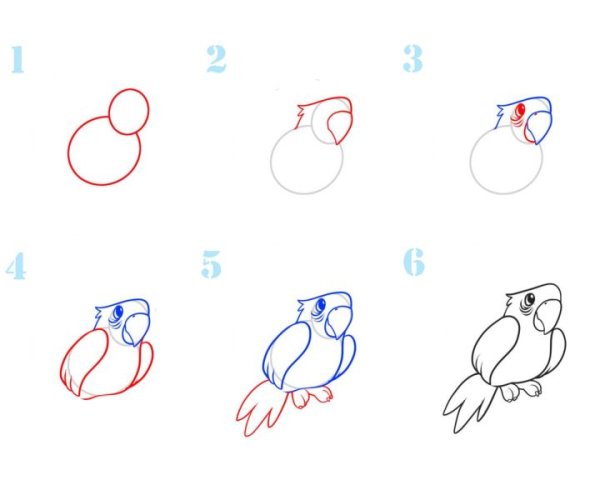 1
2
3
4
5
6