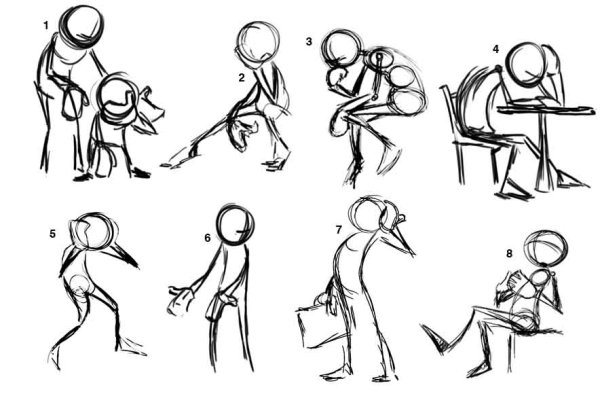 1
2
3
4
5
6
7
8