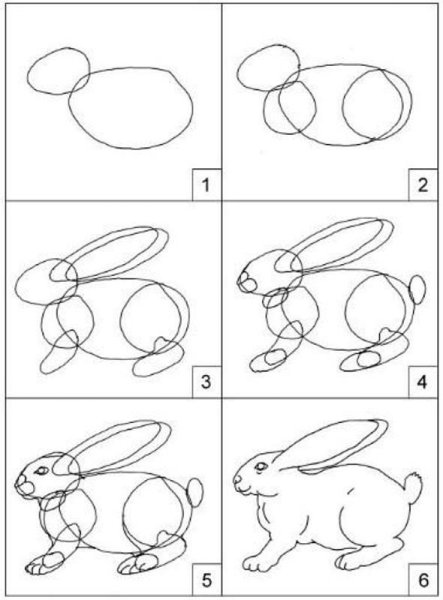 1

2

3

4

5

6