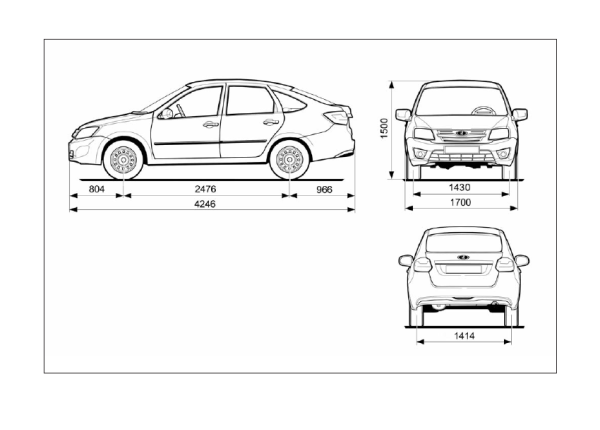 804
2476
966
4246
1500
1430
1700
1414