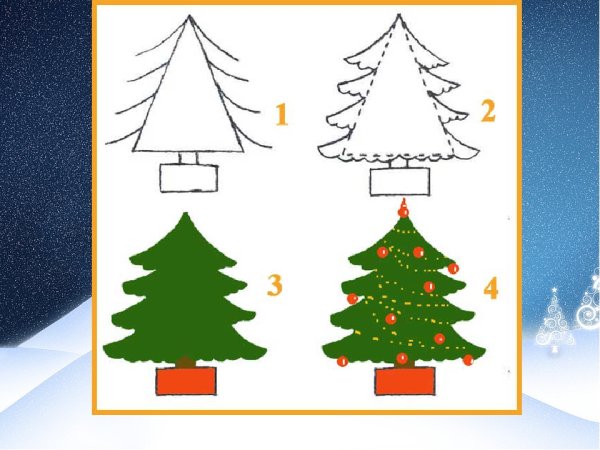 1
2
3
4